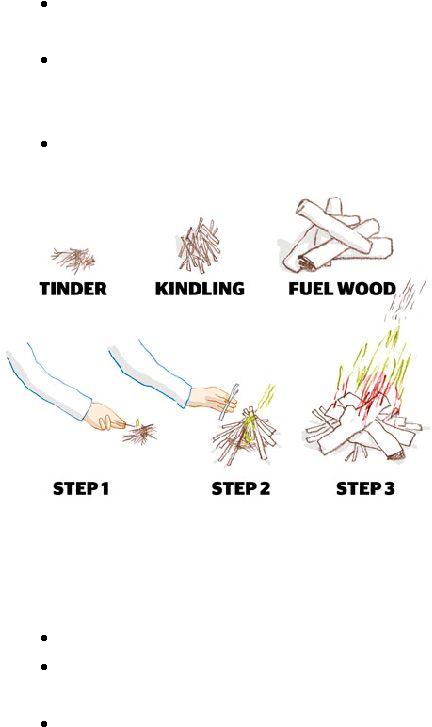 TINDER KINDLING FUEL WOOD

STEP 1 STEP 2 STEP 3