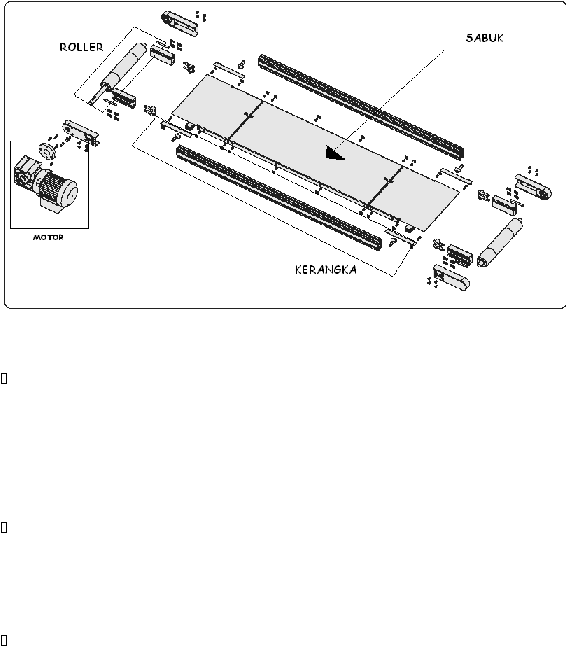 ROLLER

SABUK

MOTOR

KERANGKA